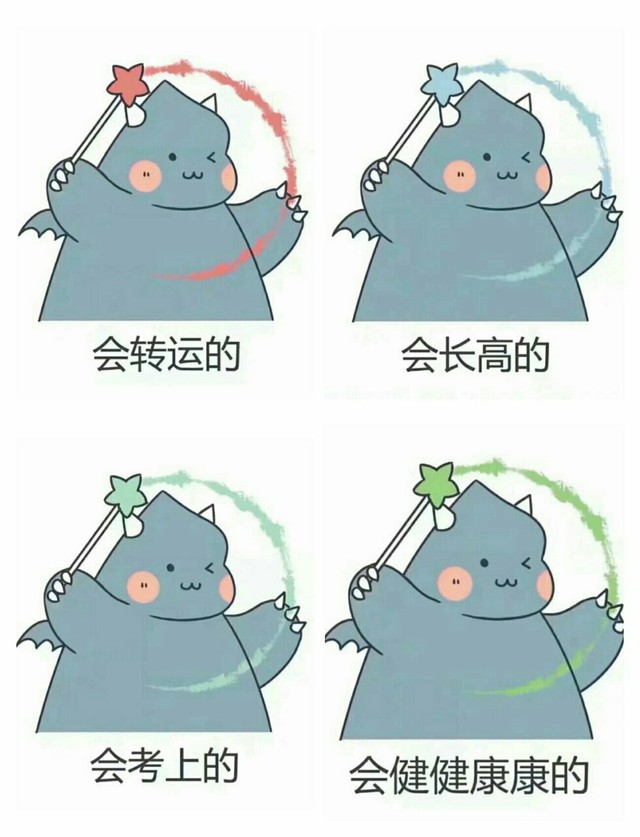 会转运的

会长高的

会考上的

会健健康康的