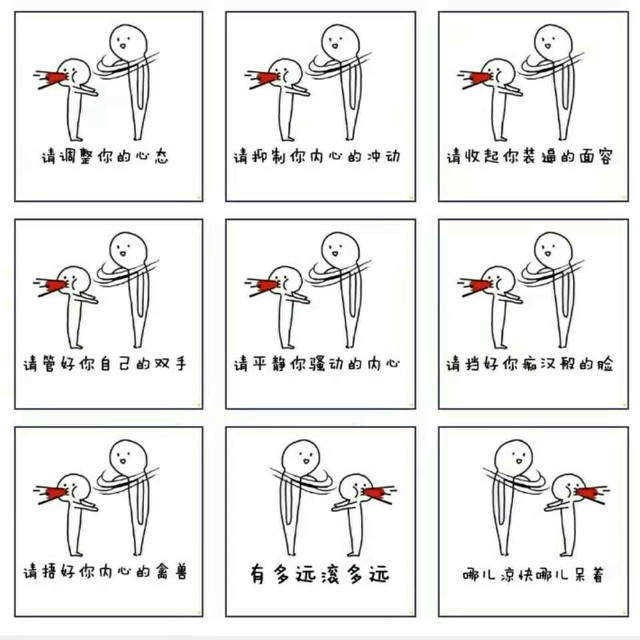 请调整你的心态

请抑制你内心的冲动

请收起你装逼的面容

请管好你自己的双手

请平静你骚动的内心

请挡好你痴汉般的脸

请捂好你内心的禽兽

有多远滚多远

哪儿凉快哪儿呆着