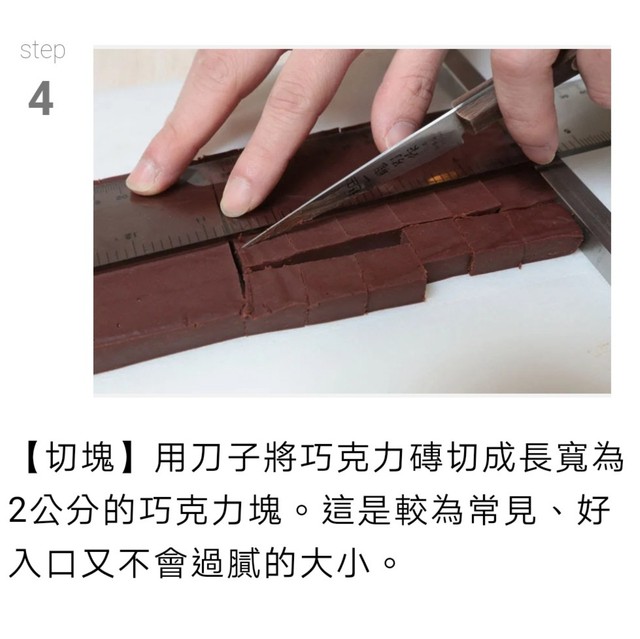 step
4

【切塊】用刀子將巧克力磚切成長寬為2公分的巧克力塊。這是較為常見、好入口又不會過膩的大小。