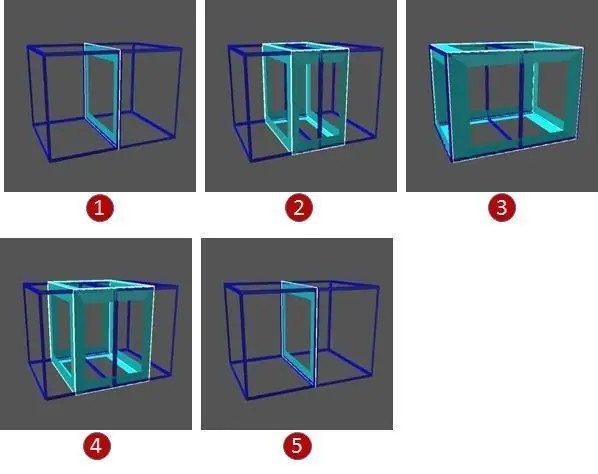 1

2

3

4

5