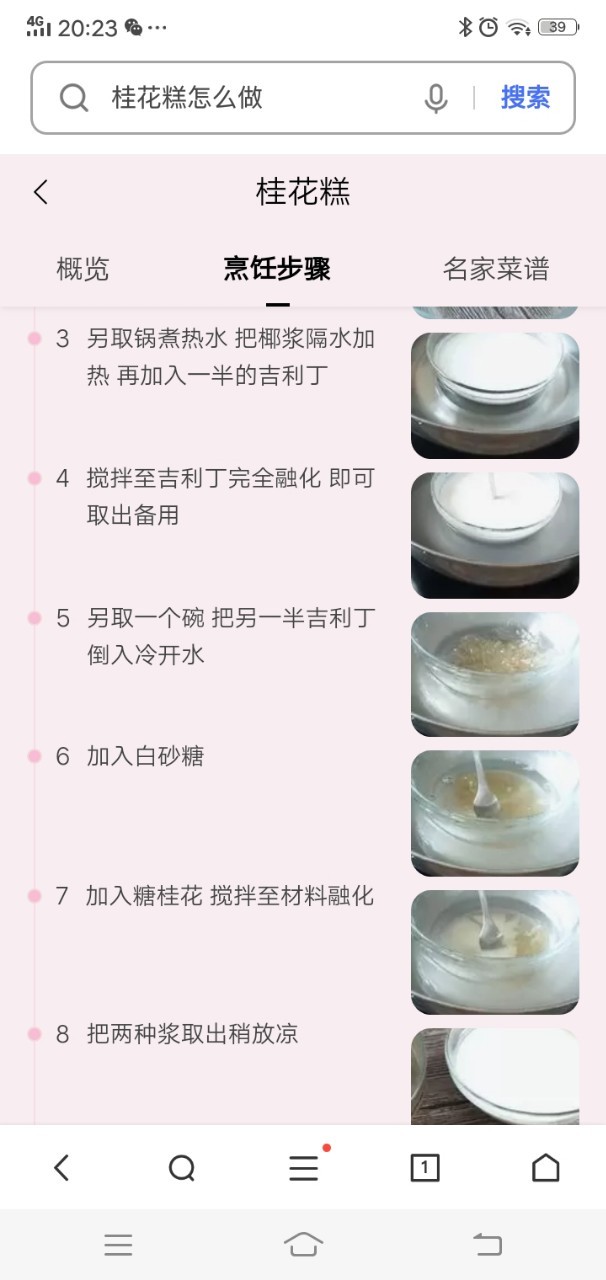 4G 20:23 ··· 39

桂花糕怎么做 搜索

桂花糕

概览 烹饪步骤 名家菜谱

3 另取锅煮热水 把椰浆隔水加热 再加入一半的吉利丁

4 搅拌至吉利丁完全融化 即可取出备用

5 另取一个碗 把另一半吉利丁倒入冷开水

6 加入白砂糖

7 加入糖桂花 搅拌至材料融化

8 把两种浆取出稍放凉

1