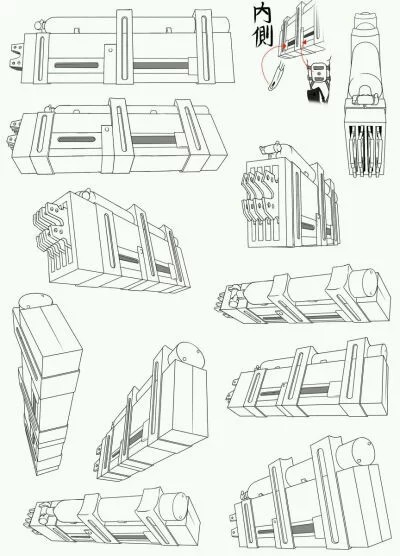 内側