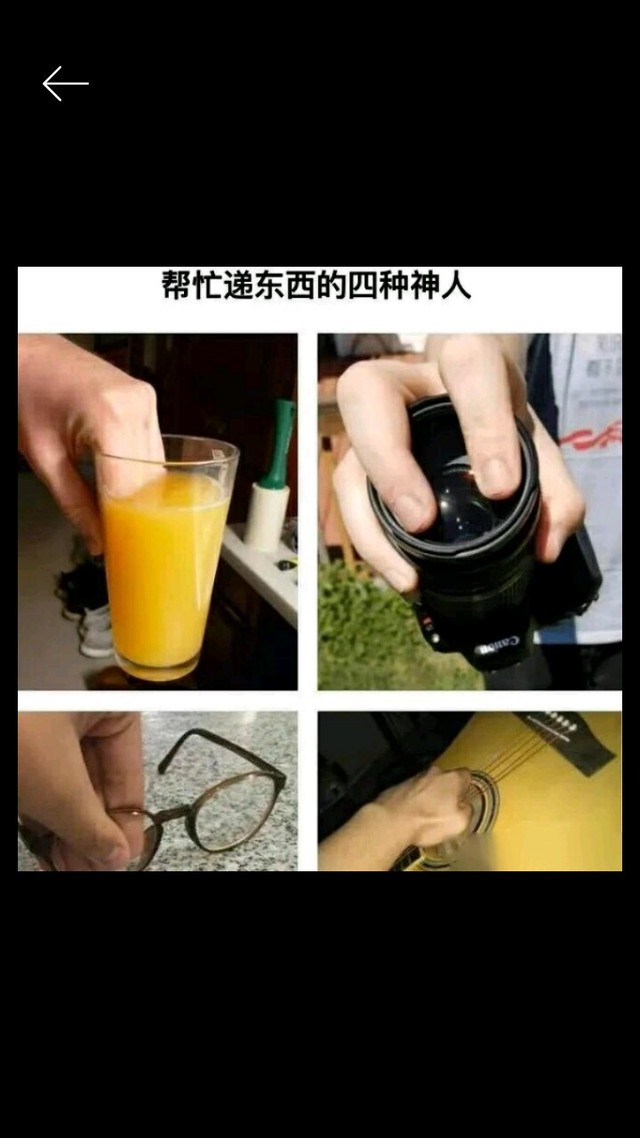 帮忙递东西的四种神人

Canon