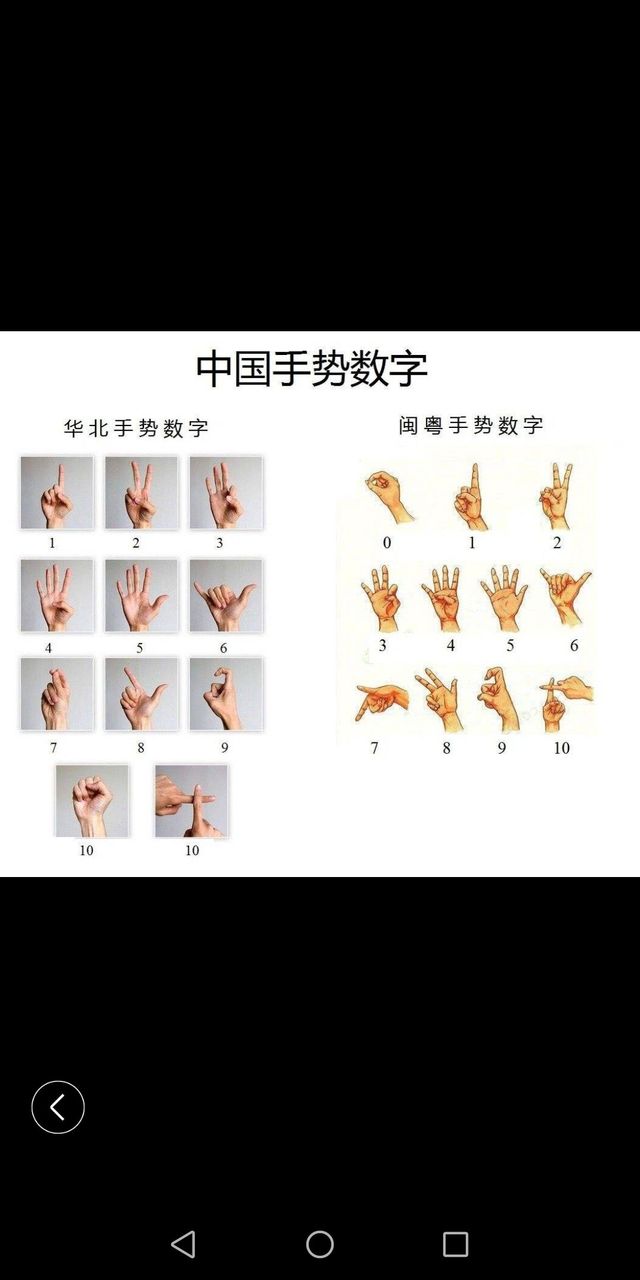 中国手势数字

华北手势数字

1 2 3
4 5 6
7 8 9
10 10

闽粤手势数字

0 1 2
3 4 5 6
7 8 9 10