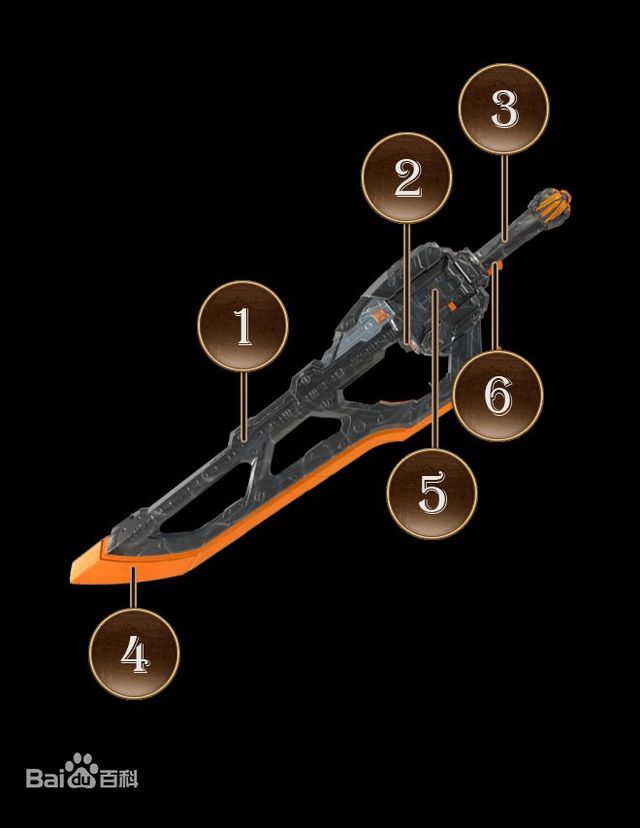 3
2
1
6
5
4
Baidu百科