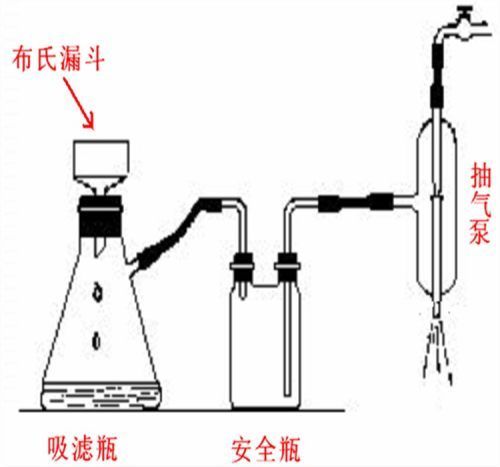 布氏漏斗

抽气泵

吸滤瓶

安全瓶