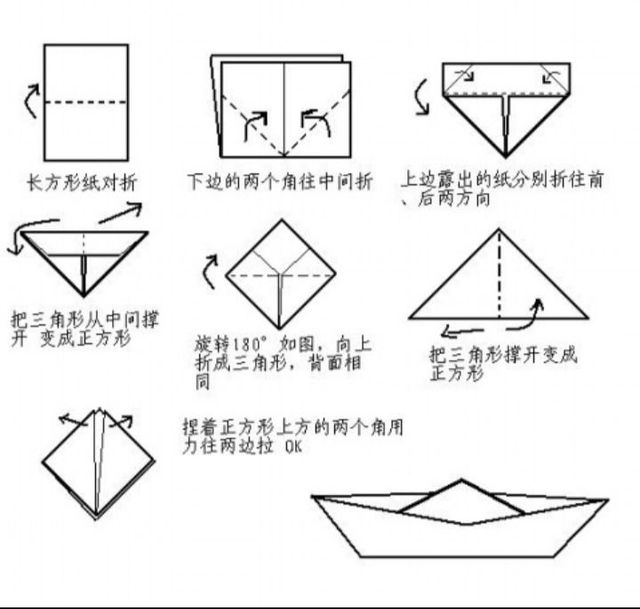 长方形纸对折

下边的两个角往中间折

上边露出的纸分别折往前、后两方向

把三角形从中间撑开 变成正方形

旋转180° 如图，向上折成三角形，背面相同

把三角形撑开变成正方形

捏着正方形上方的两个角用力往两边拉 OK