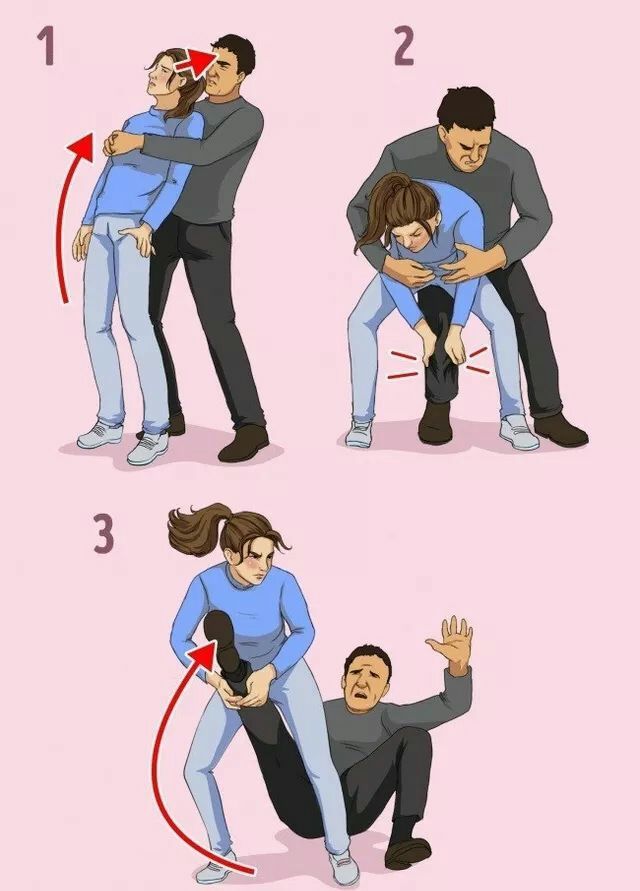 1

2

3