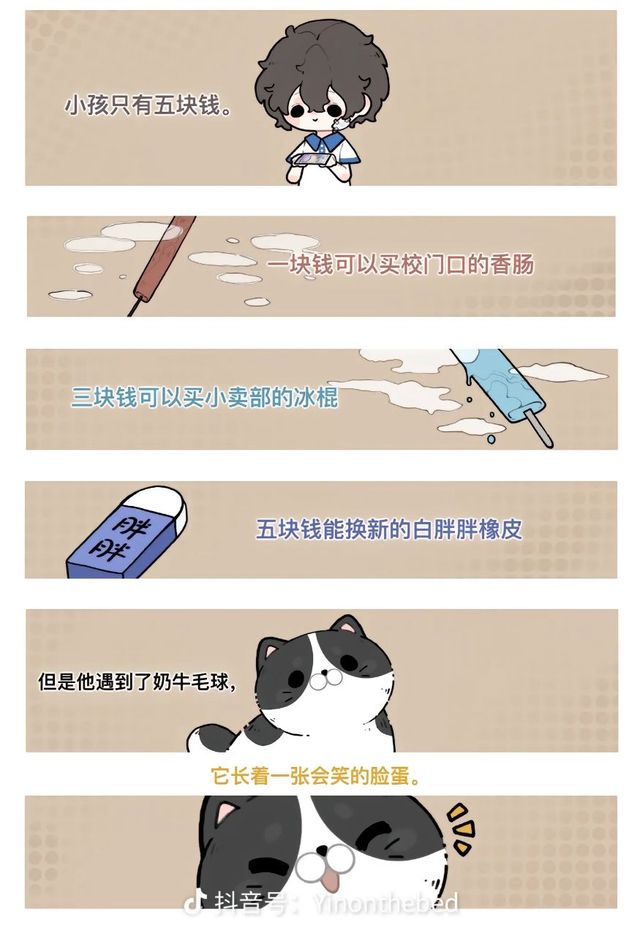 小孩只有五块钱。

一块钱可以买校门口的香肠

三块钱可以买小卖部的冰棍

胖胖

五块钱能换新的白胖胖橡皮

但是他遇到了奶牛毛球，

它长着一张会笑的脸蛋。

抖音号：Yinonthebed