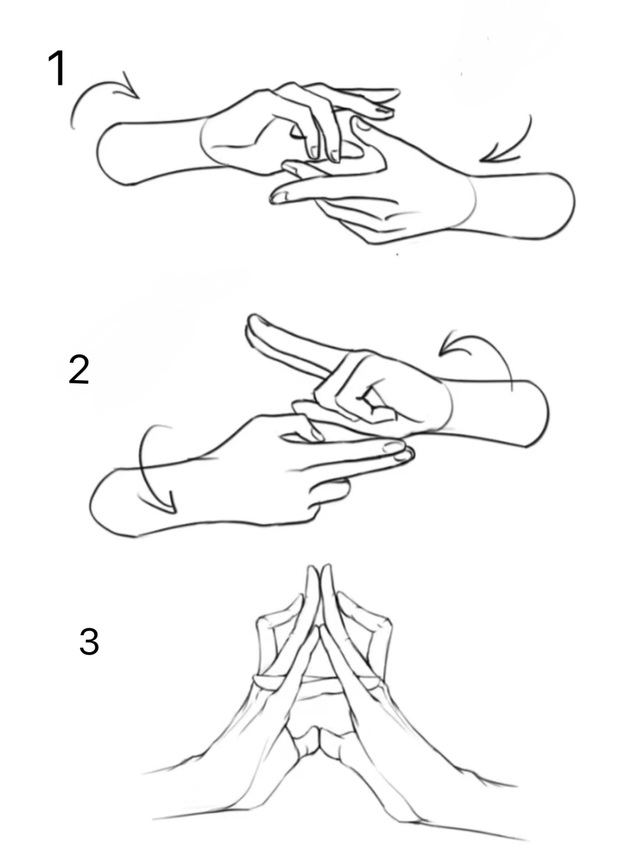 1

2

3