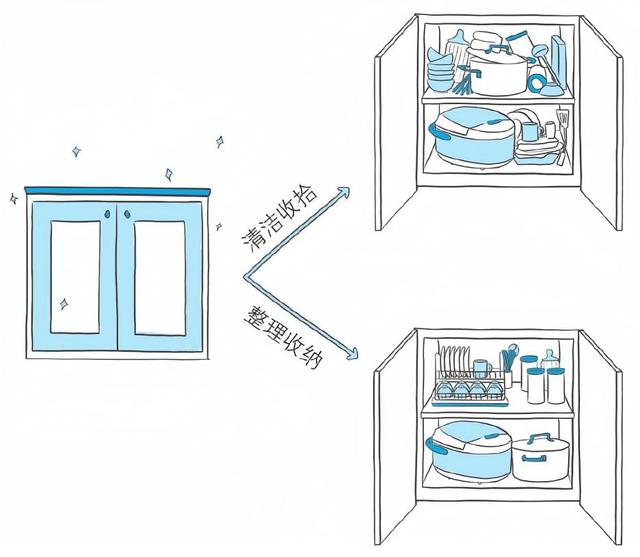 清洁收拾

整理收纳