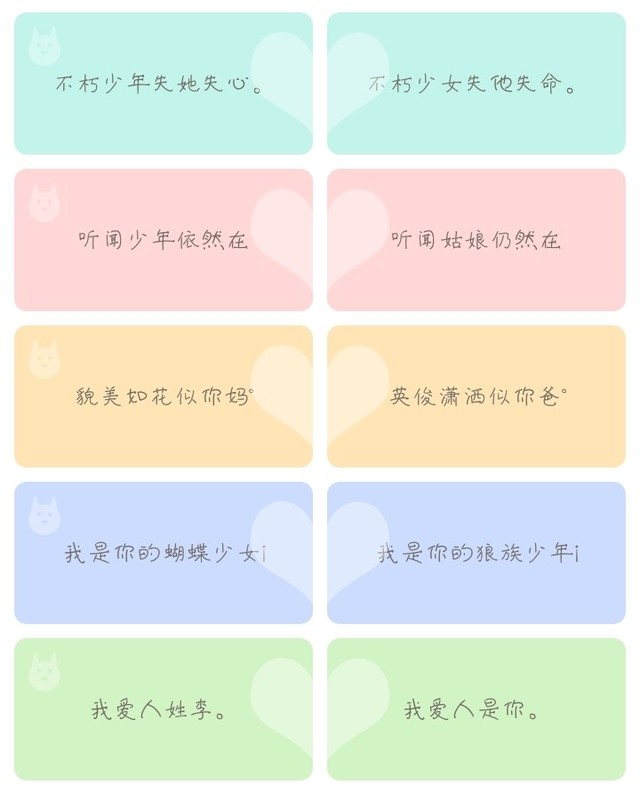 不朽少年失她失心。

不朽少女失他失命。

听闻少年依然在

听闻姑娘仍然在

貌美如花似你妈°

英俊潇洒似你爸°

我是你的蝴蝶少女i

我是你的狼族少年i

我爱人姓李。

我爱人是你。