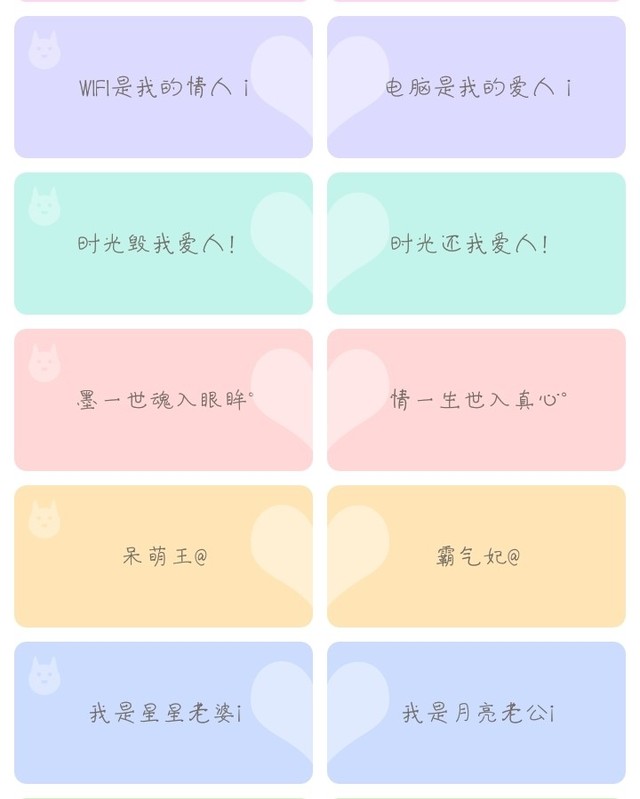 WIFI是我的情人 i

电脑是我的爱人 i

时光毁我爱人!

时光还我爱人!

墨一世魂入眼眸°

情一生世入真心°

呆萌王@

霸气妃@

我是星星老婆i

我是月亮老公i