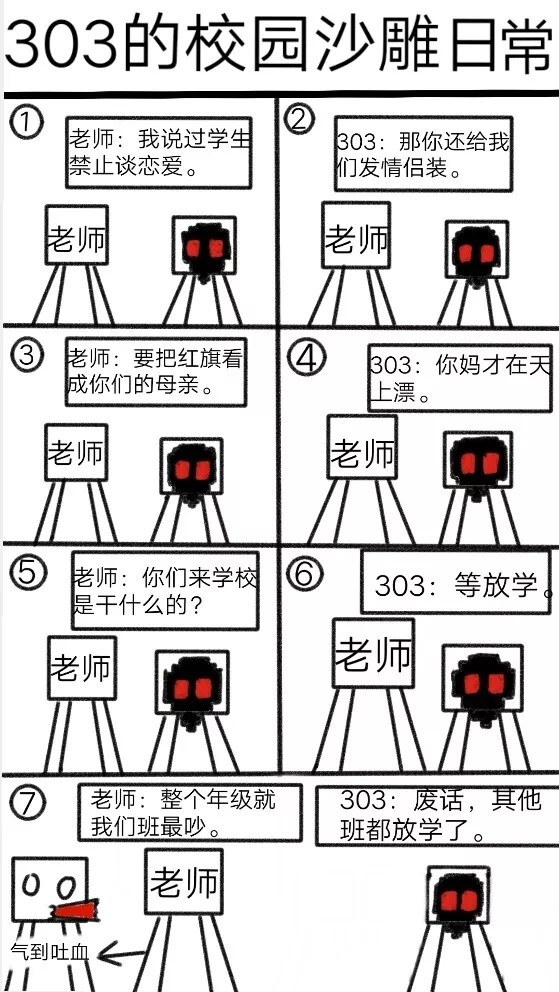 303的校园沙雕日常

①
老师：我说过学生禁止谈恋爱。
老师

②
303：那你还给我们发情侣装。
老师

③
老师：要把红旗看成你们的母亲。
老师

④
303：你妈才在天上漂。
老师

⑤
老师：你们来学校是干什么的？
老师

⑥
303：等放学。
老师

⑦
老师：整个年级就我们班最吵。
303：废话，其他班都放学了。
老师
气到吐血