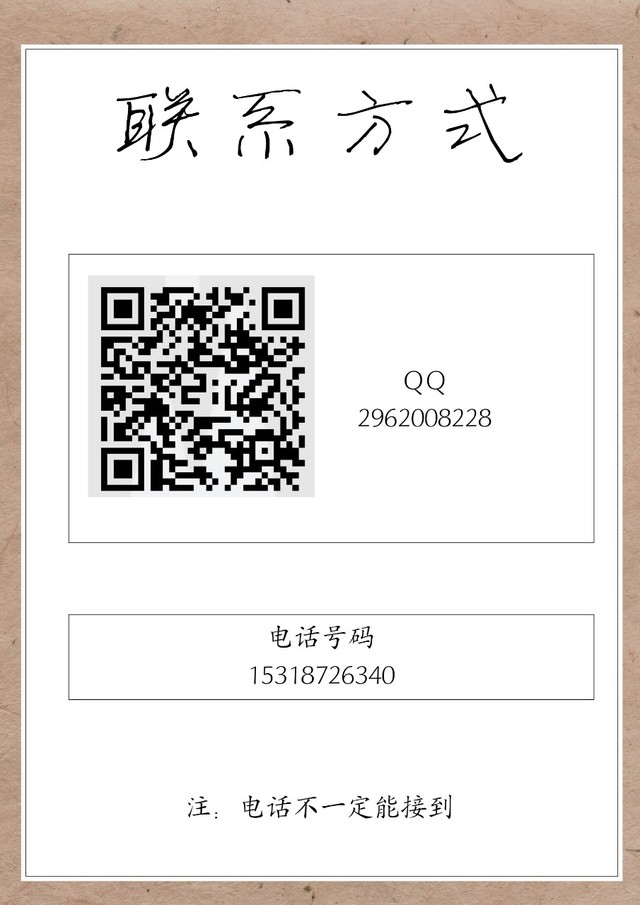 联系方式

QQ
2962008228

电话号码
15318726340

注：电话不一定能接到