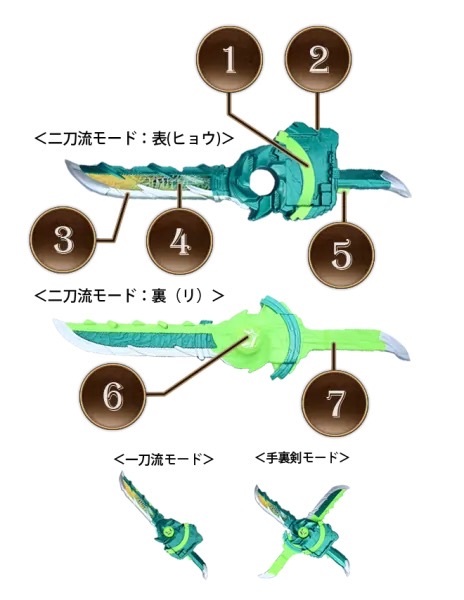 1
2
<二刀流モード：表(ヒョウ)>
3
4
5
<二刀流モード：裏（リ）>
6
7
<一刀流モード>
<手裏剣モード>