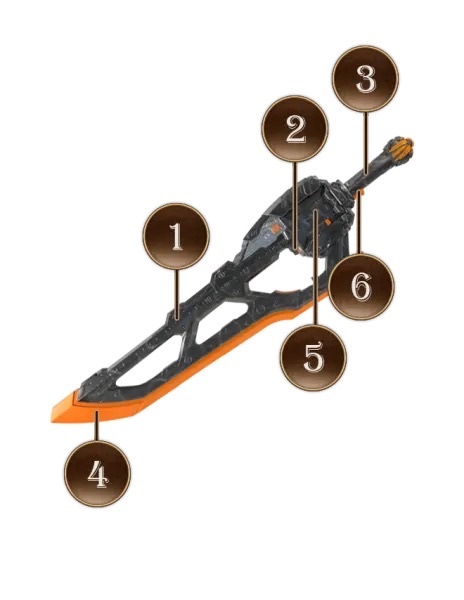 3
2
1
6
5
4