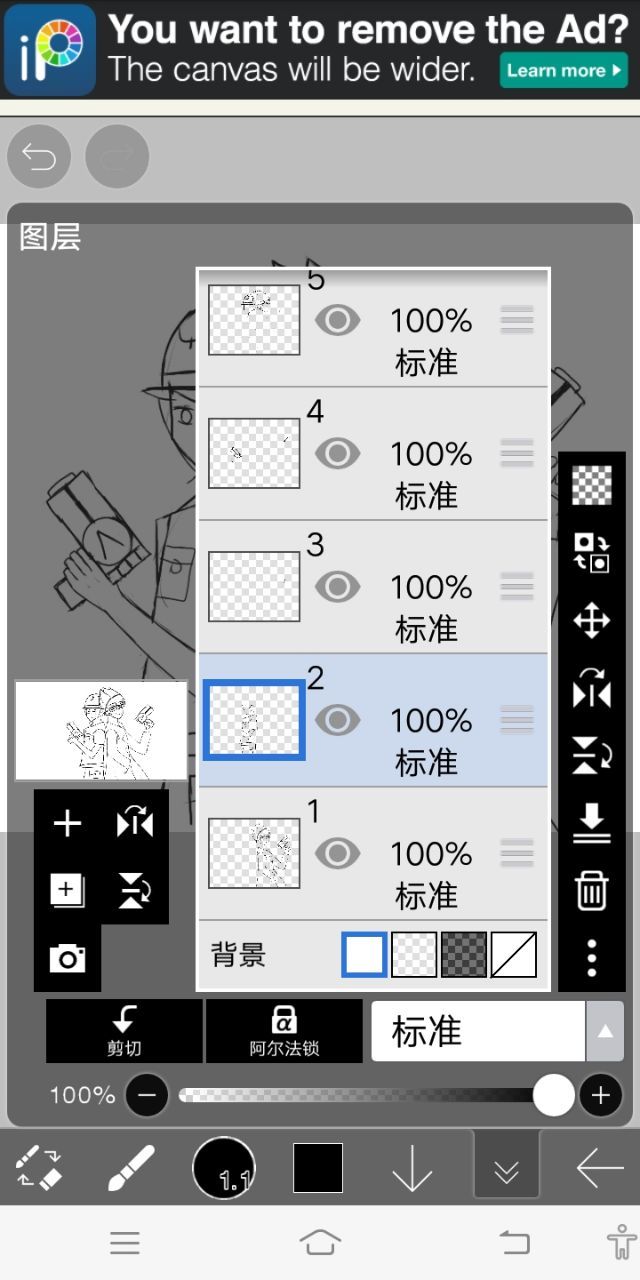 You want to remove the Ad?
The canvas will be wider.
Learn more

图层

5
100%
标准

4
100%
标准

3
100%
标准

2
100%
标准

1
100%
标准

背景

剪切
阿尔法锁
标准

100%

1.1