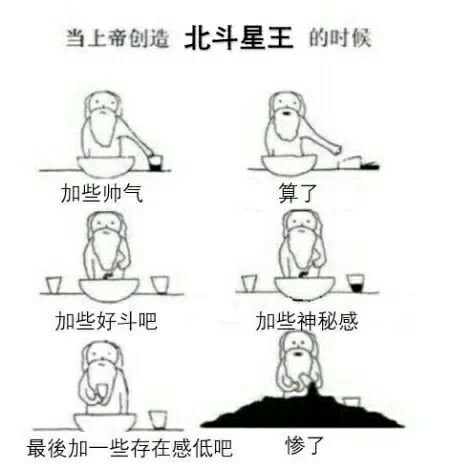 当上帝创造 北斗星王 的时候

加些帅气

算了

加些好斗吧

加些神秘感

最後加一些存在感低吧

惨了