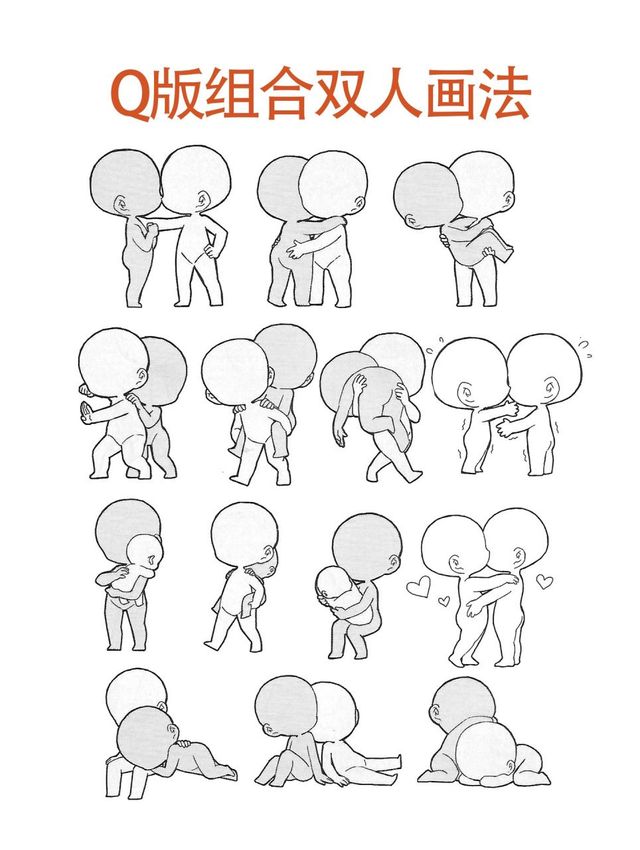 Q版组合双人画法